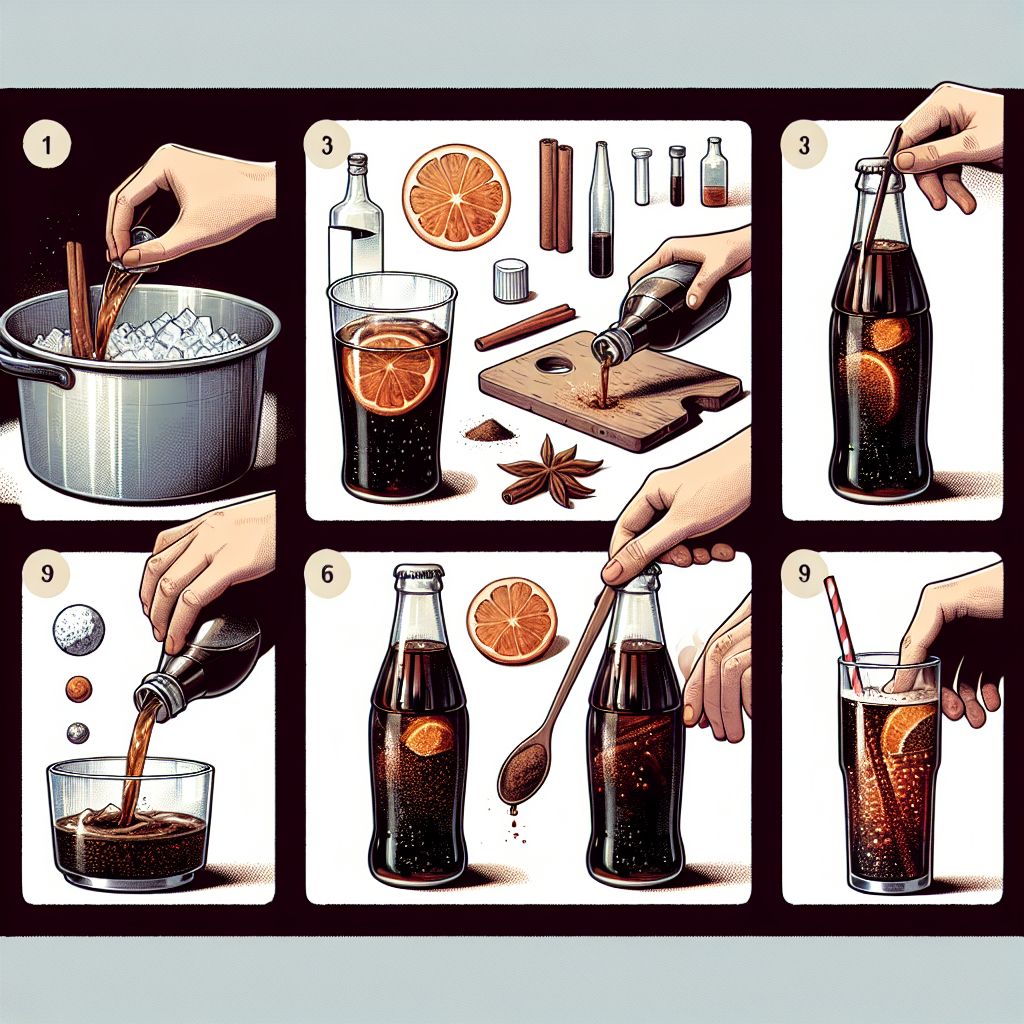 1

3

3

9

6

9